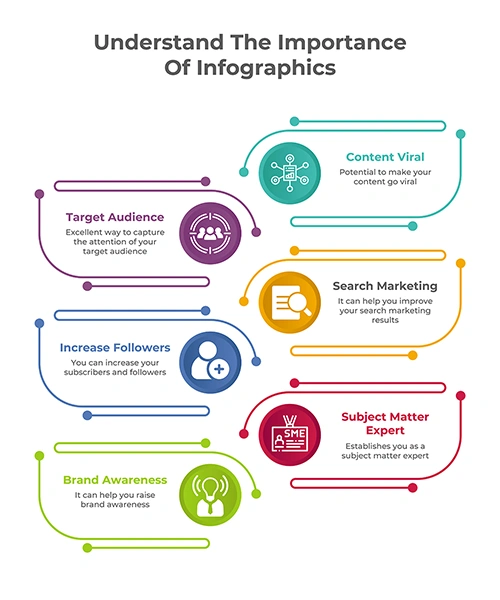 Understand The Importance Of Infographics

Content Viral
Potential to make your content go viral

Target Audience
Excellent way to capture the attention of your target audience

Search Marketing
It can help you improve your search marketing results

Increase Followers
You can increase your subscribers and followers

SME

Subject Matter Expert
Establishes you as a subject matter expert

Brand Awareness
It can help you raise brand awareness